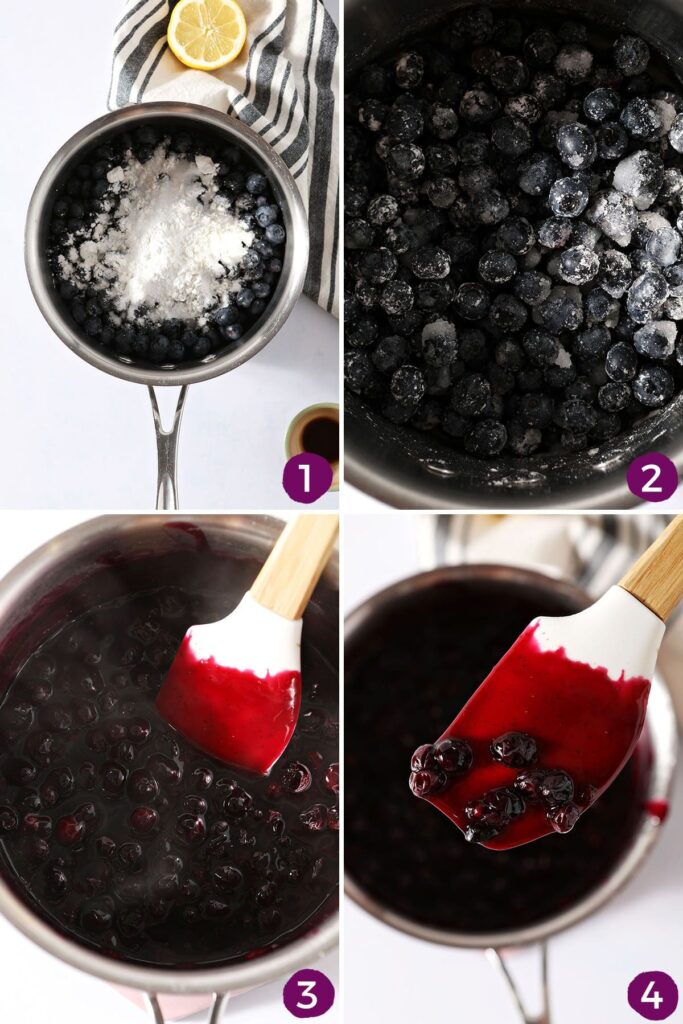 1
2
3
4