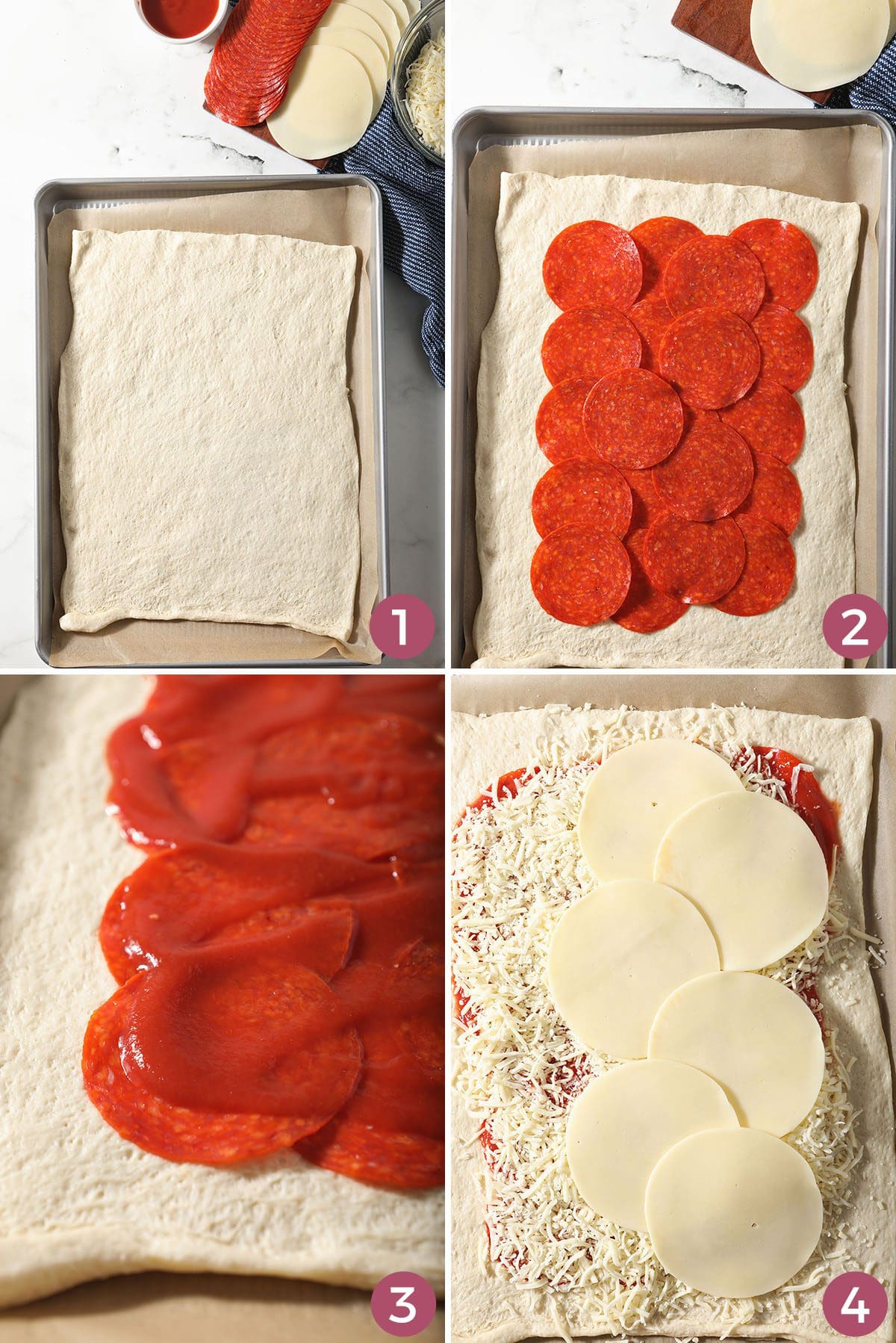 1

2

3

4