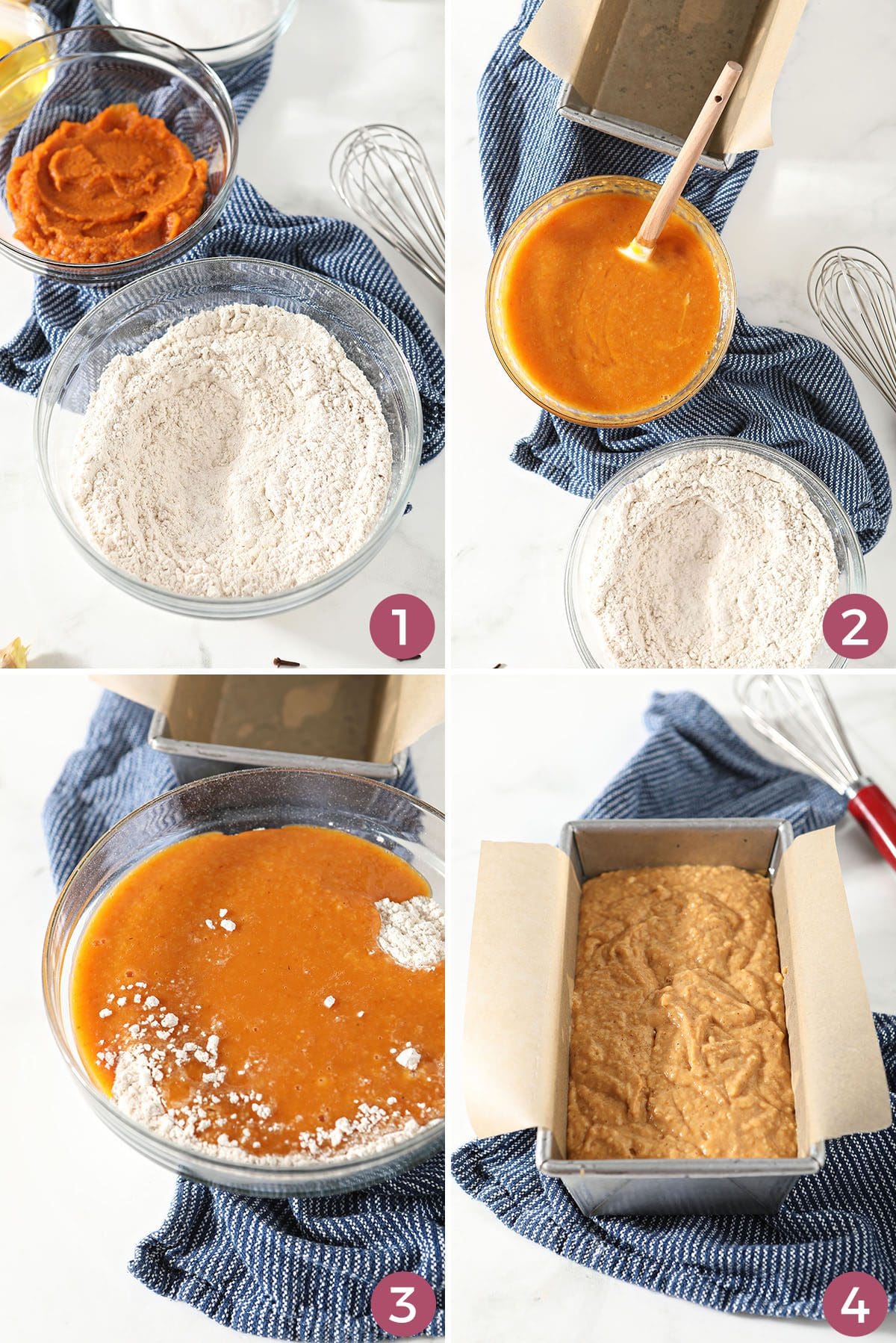 1

2

3

4