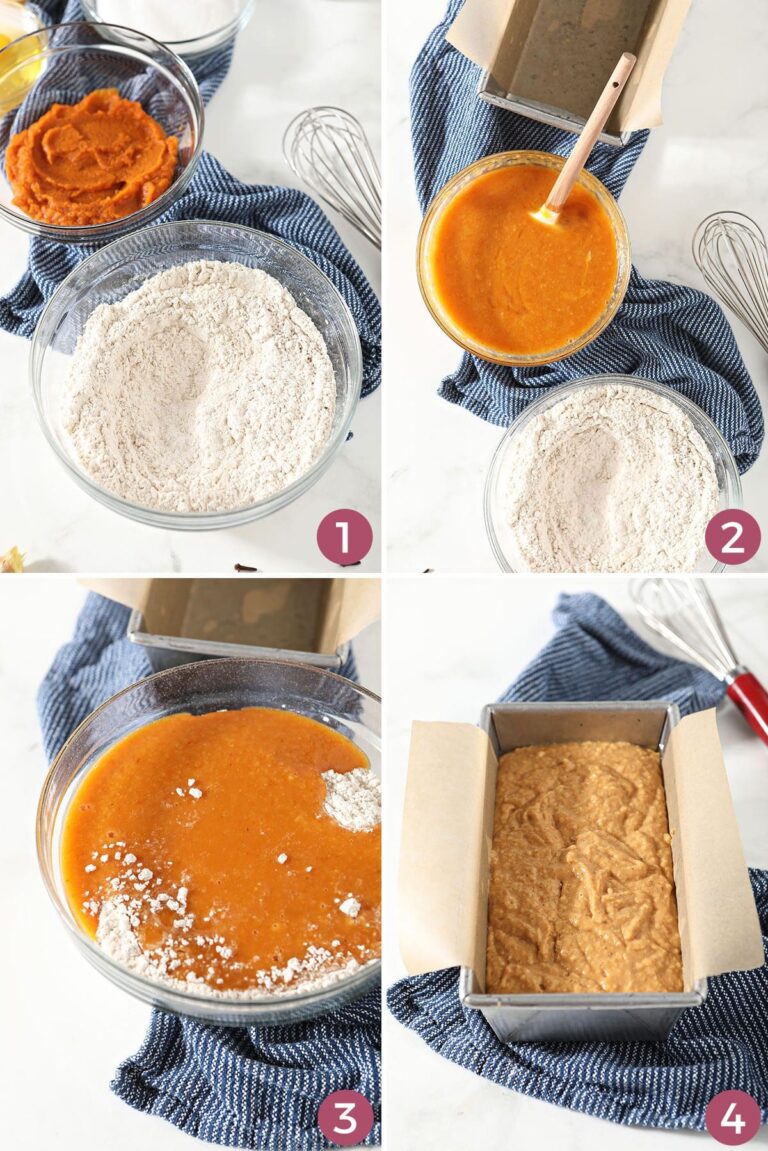 1
2
3
4