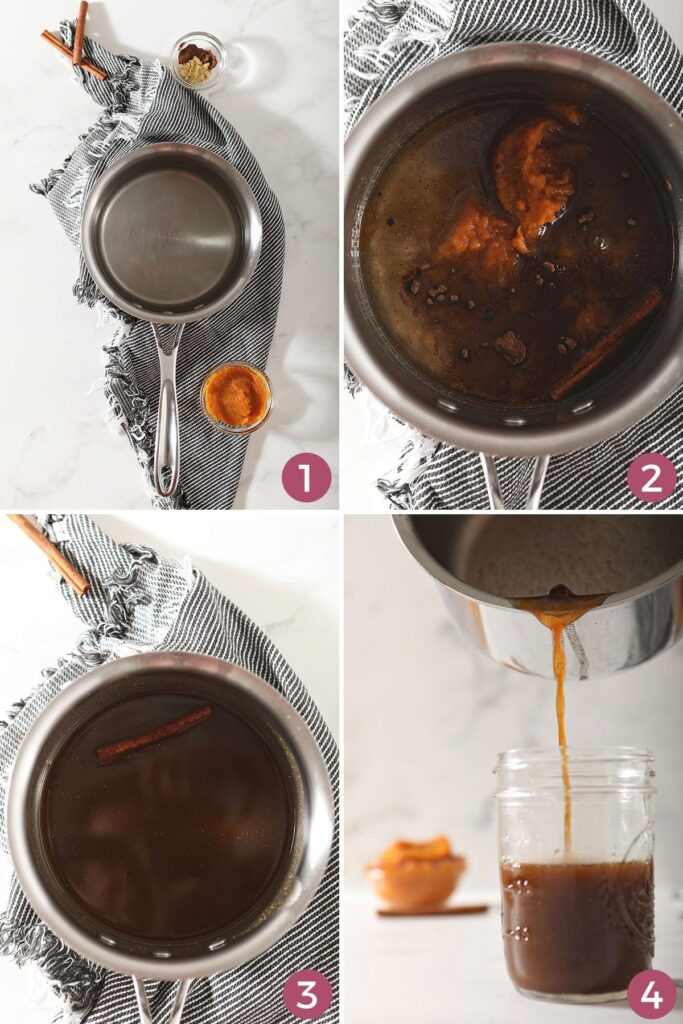 1

2

3

4