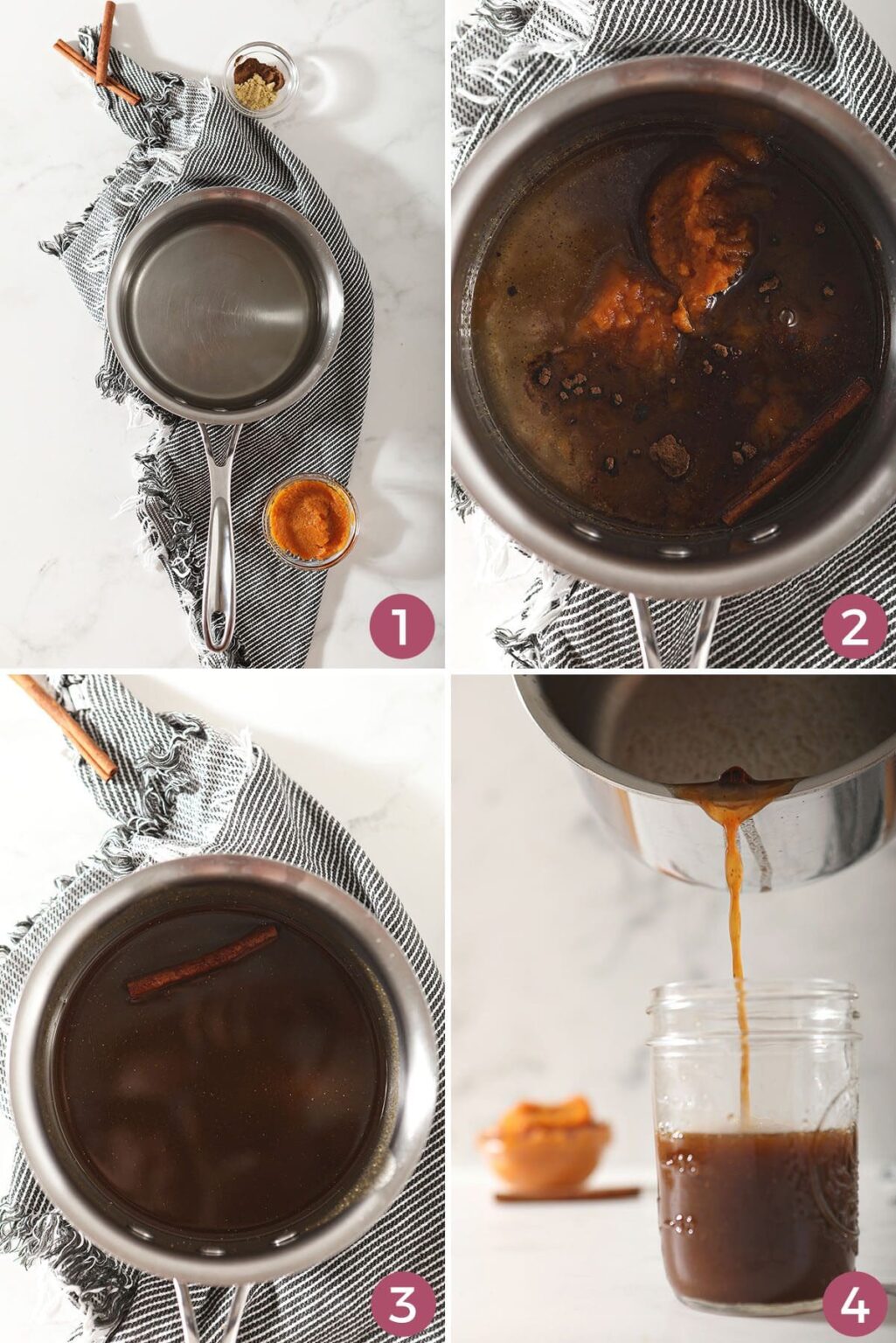 1

2

3

4