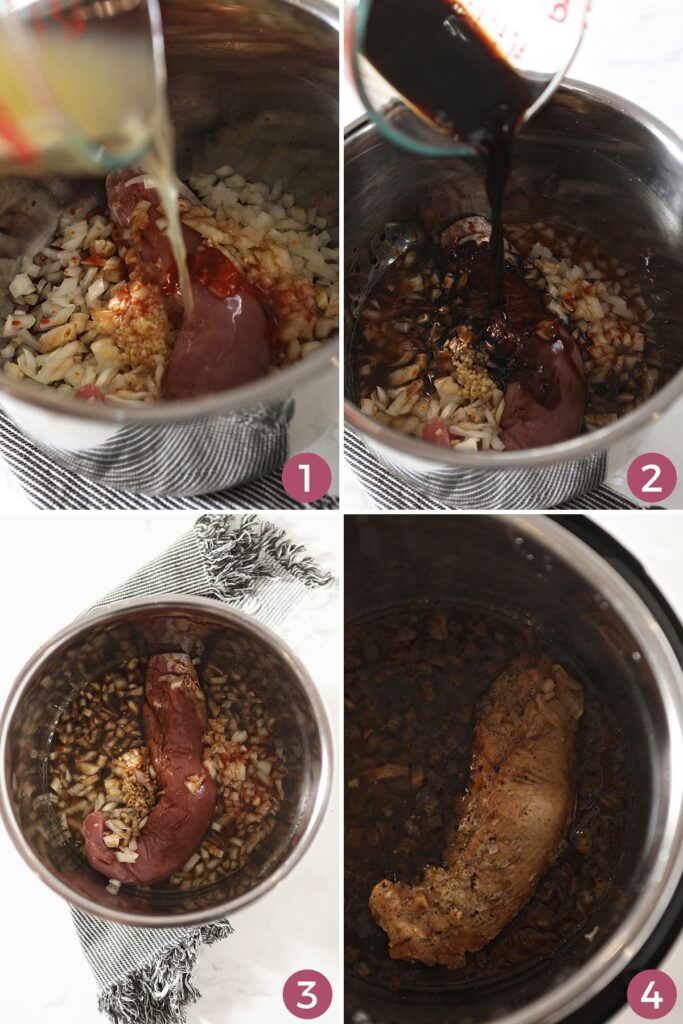 1

2

3

4